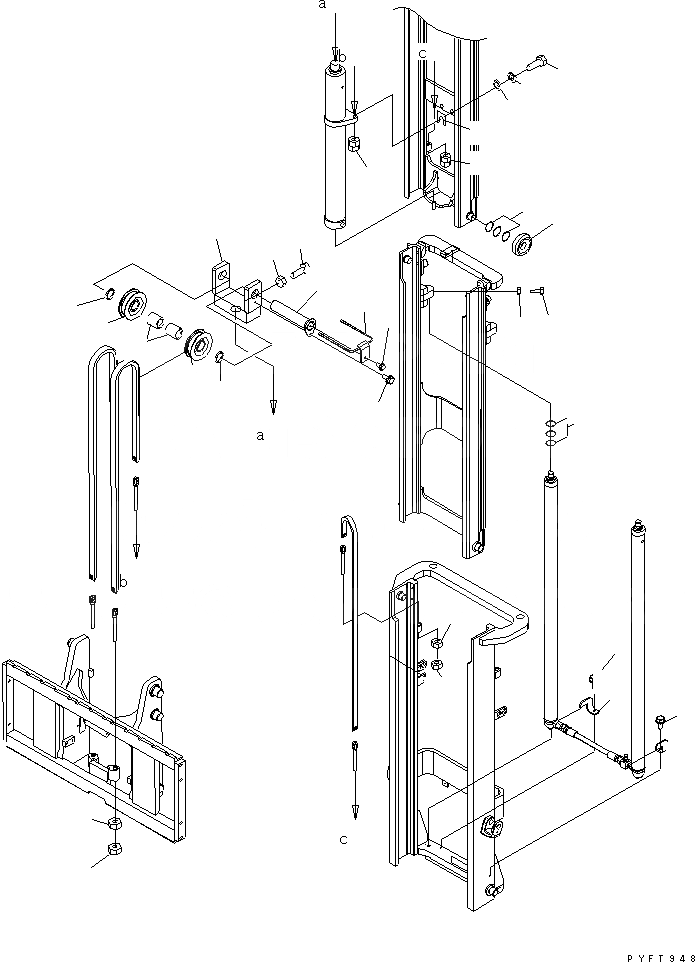 a
c
a
c
PYFT948