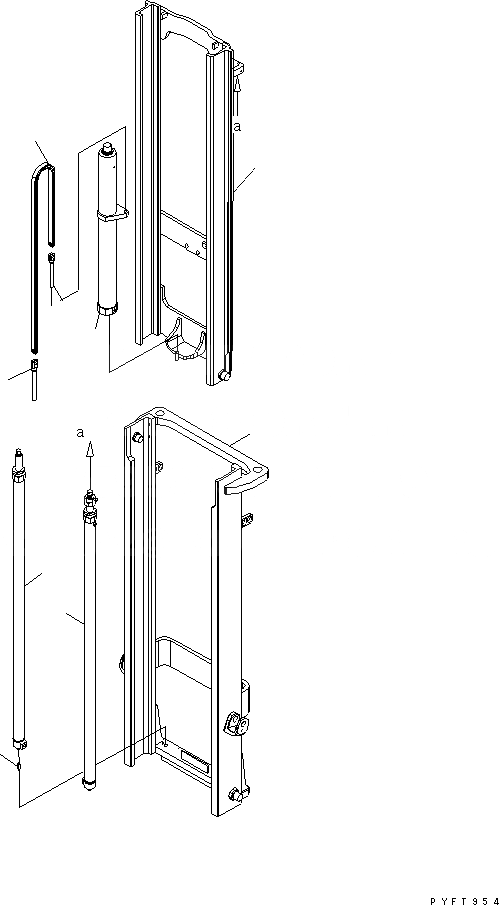 a

a

PYFT954