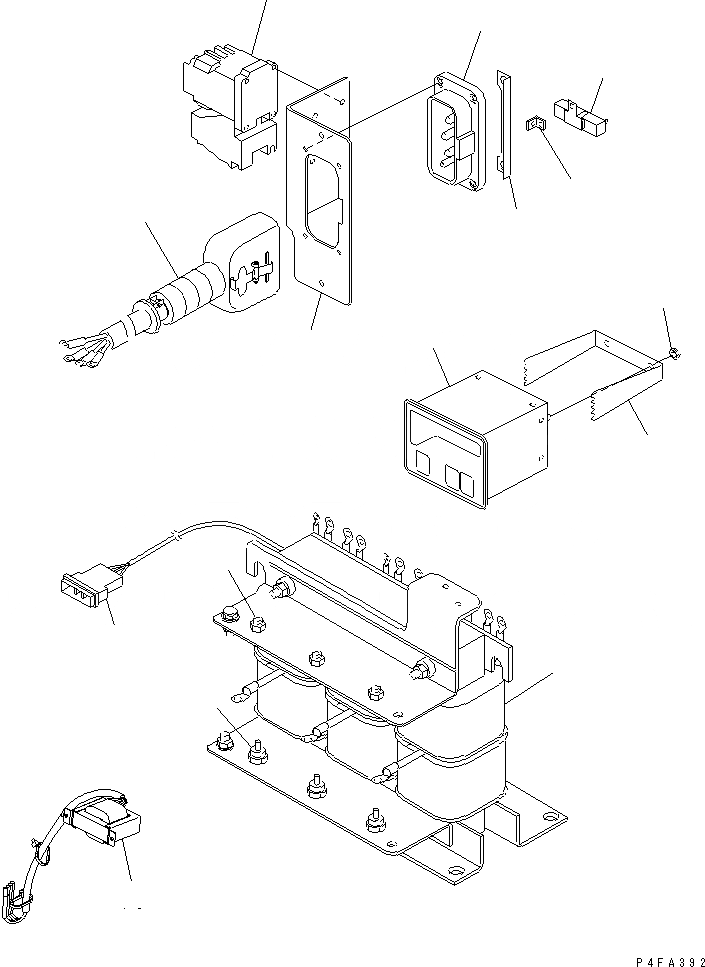 P4FA392