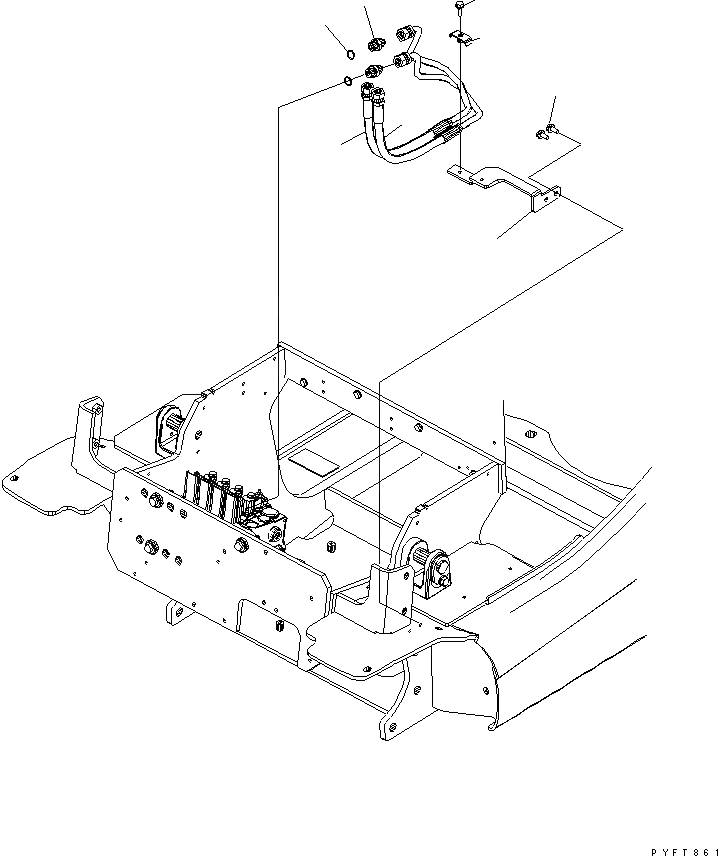 PYFT861