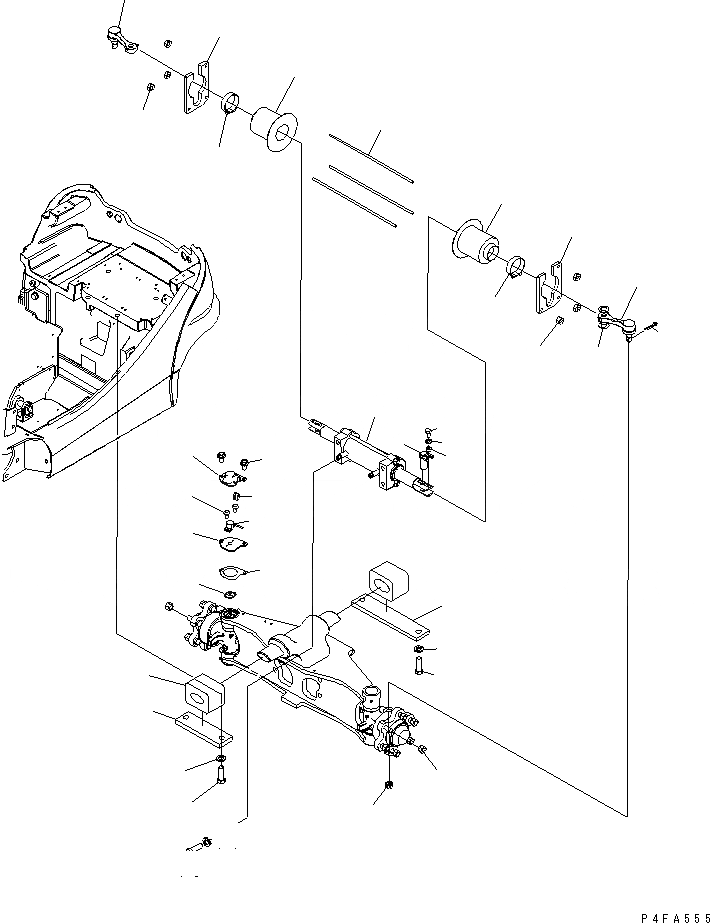 P4FA555