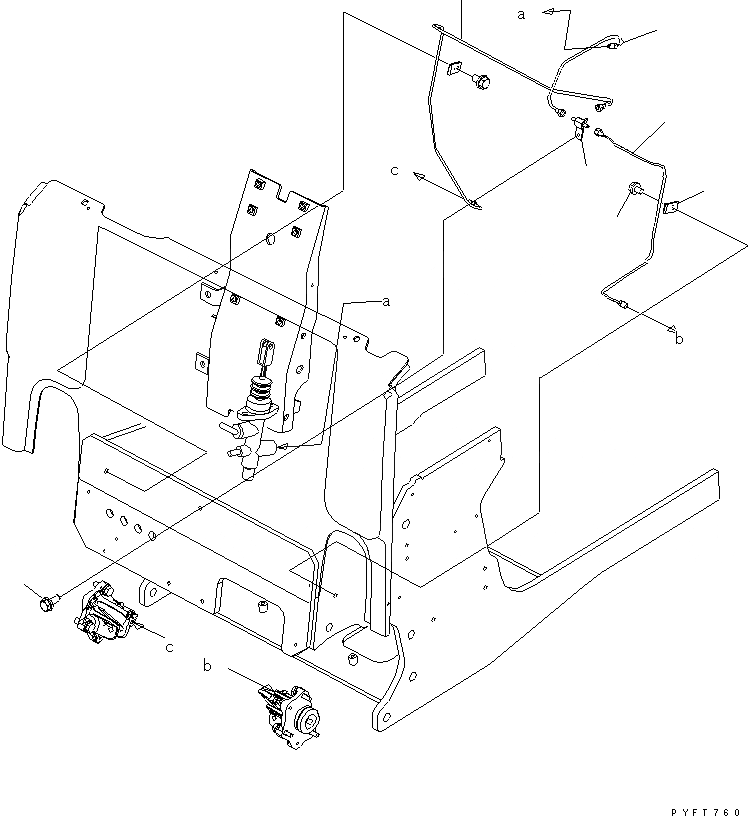 a

c

a

b

c

b

PYFT760