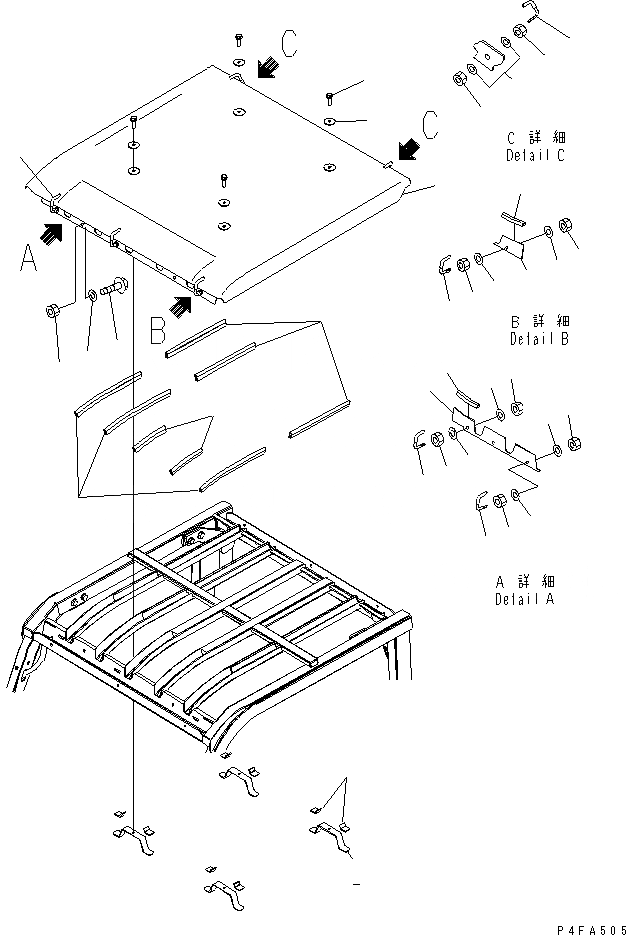 C

C

C 詳細
Detail C

A

B

B 詳細
Detail B

A 詳細
Detail A

P4FA505