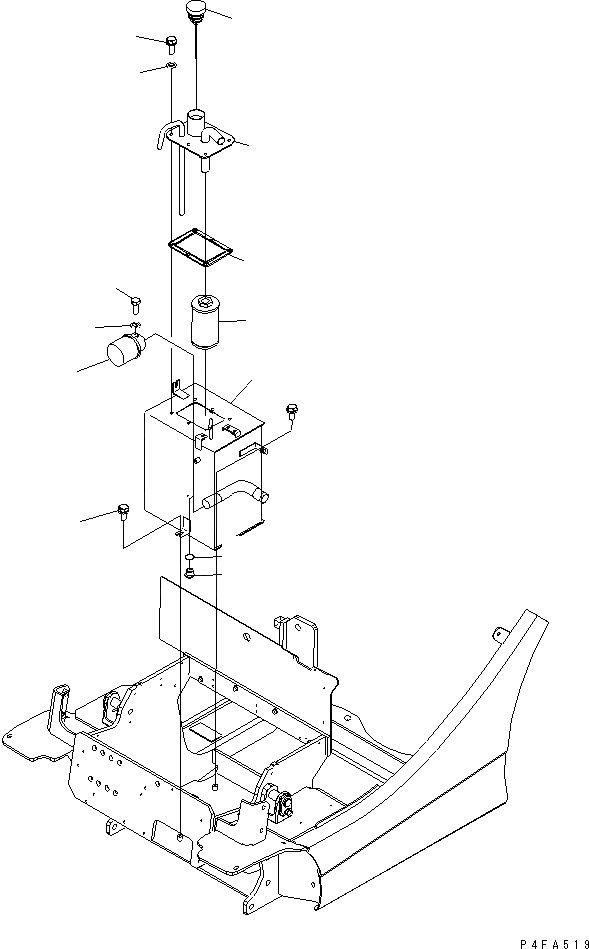 P4FA519