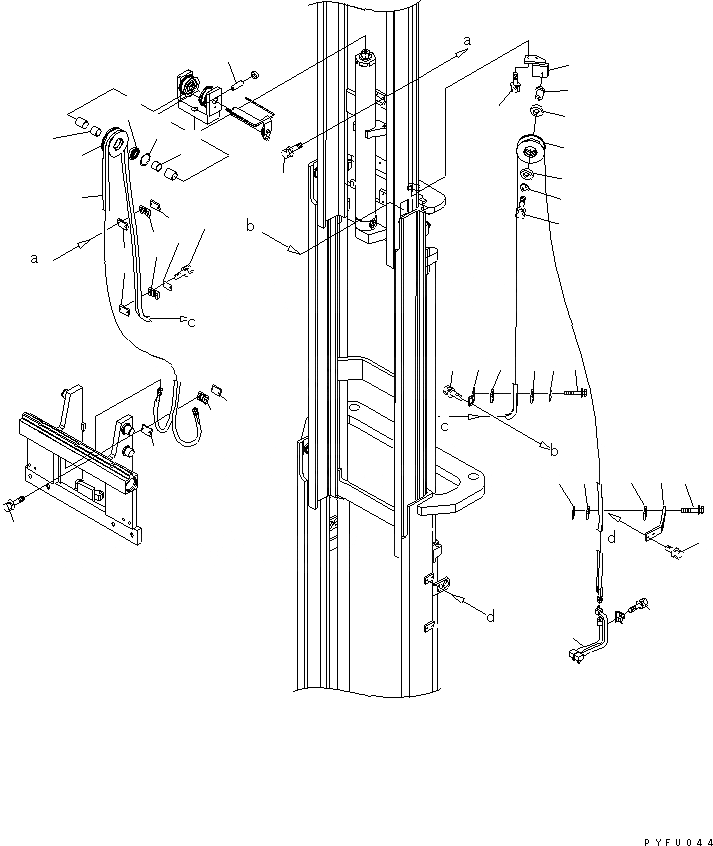 a
a
b
c
c
b
d
d
PYFU044