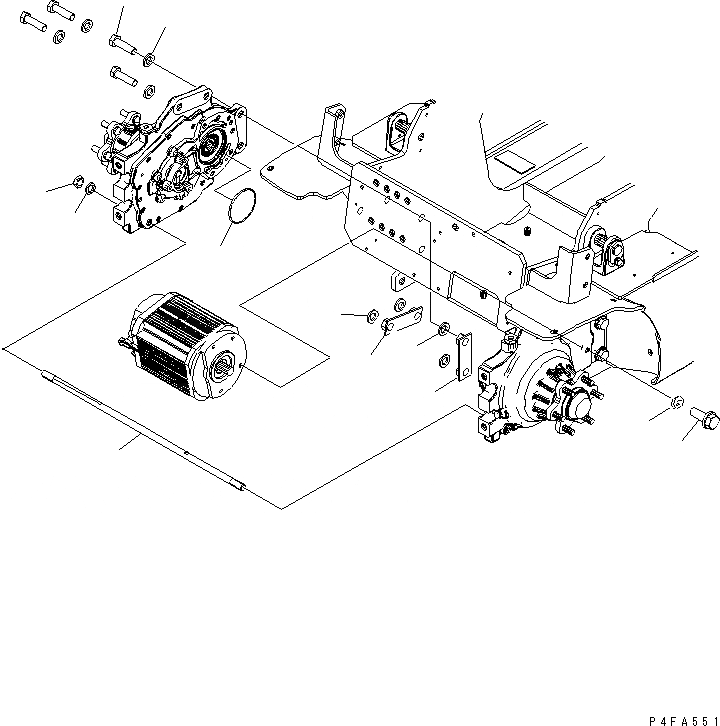 P4FA551