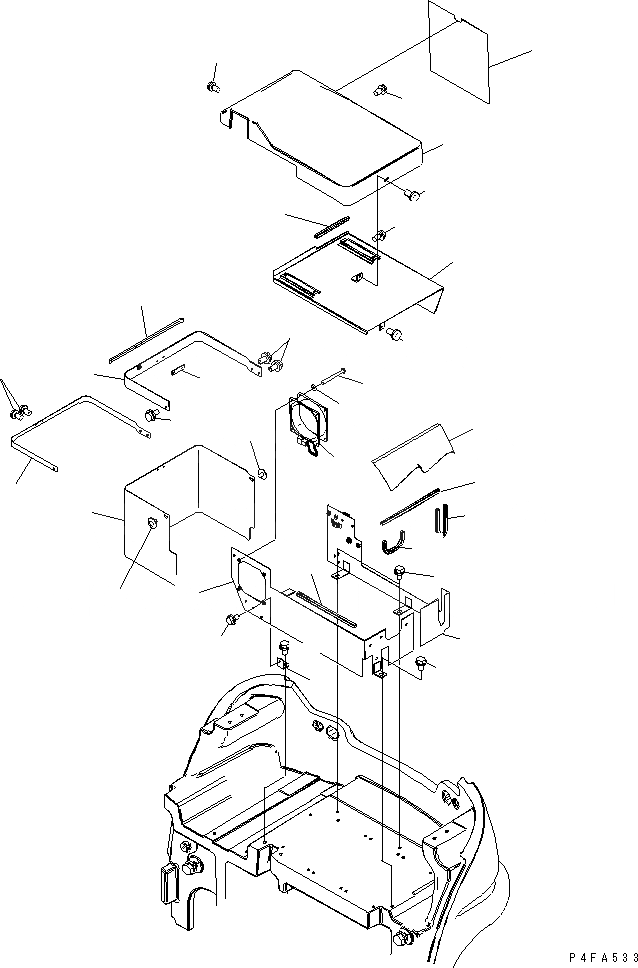 P4FA533