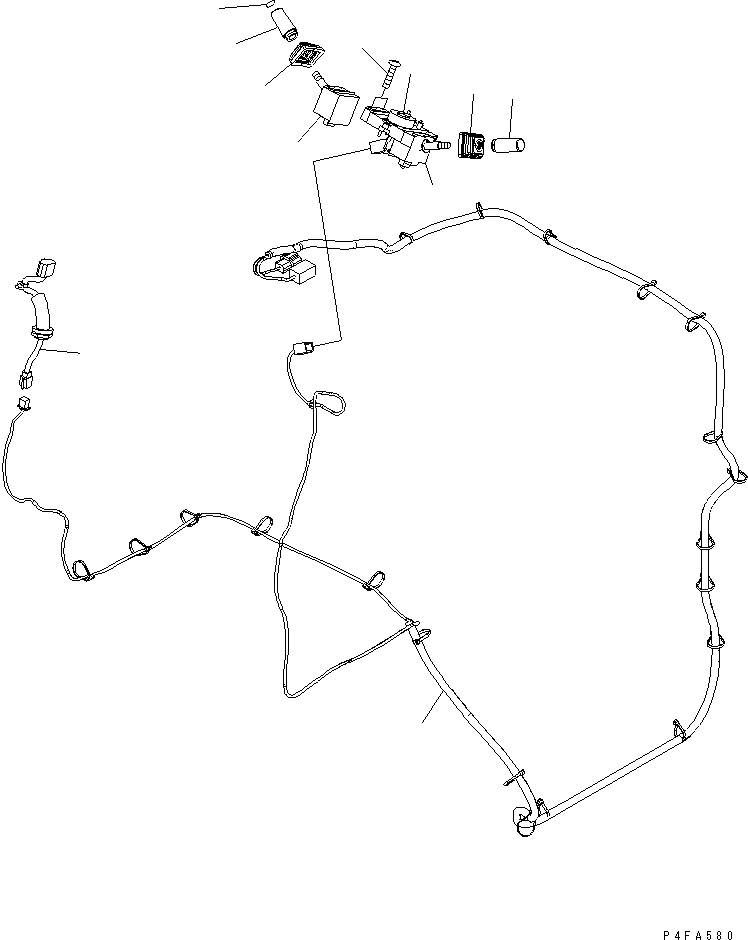 P4FA580