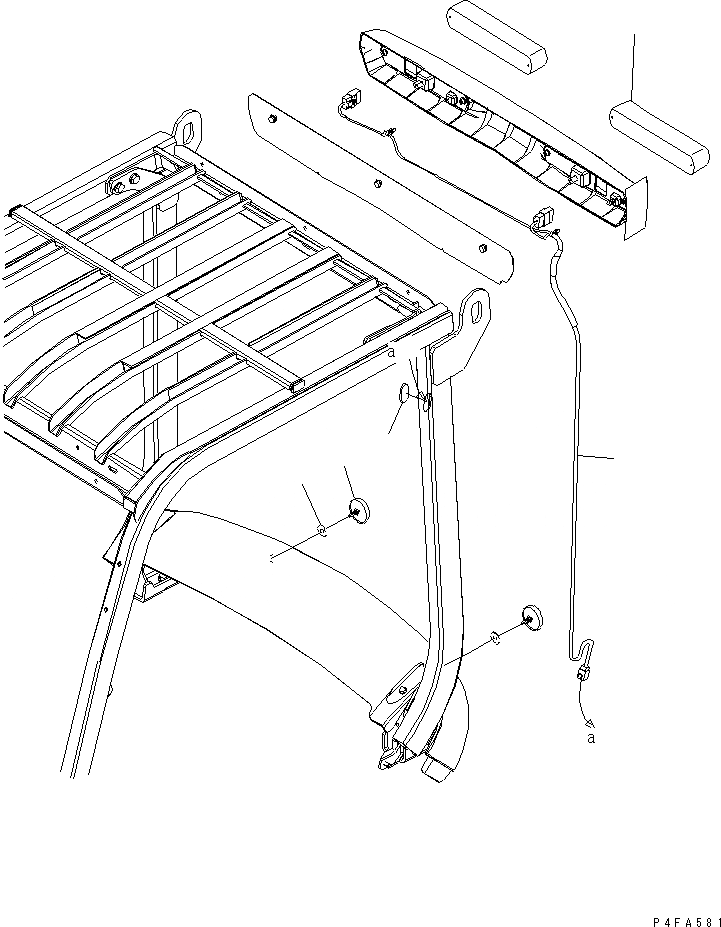 a
a
P4FA581