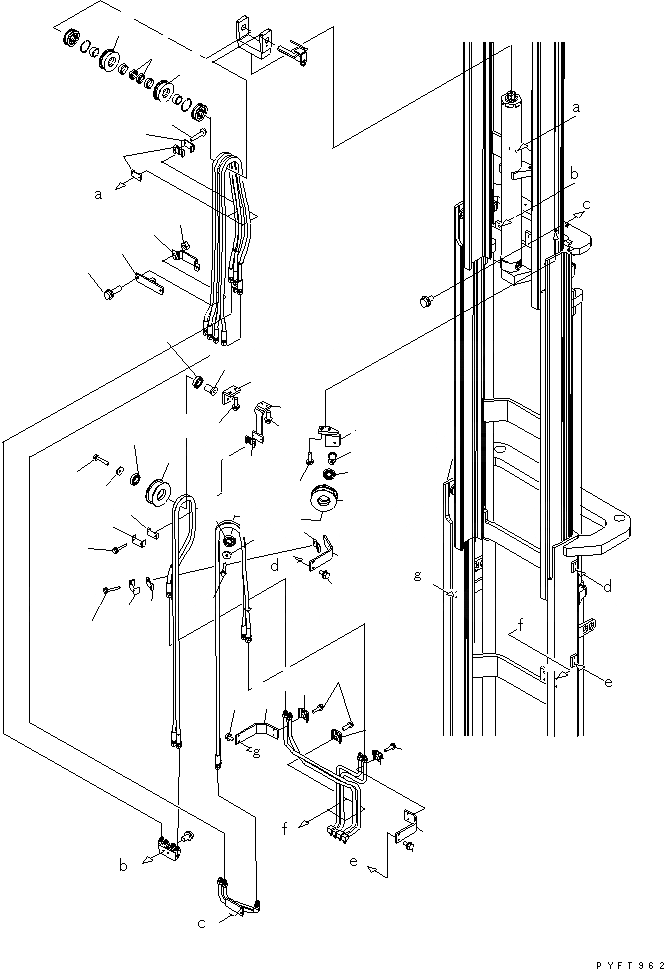 a
a
b
c
d
g
d
f
e
g
f
e
b
c
PYFT962