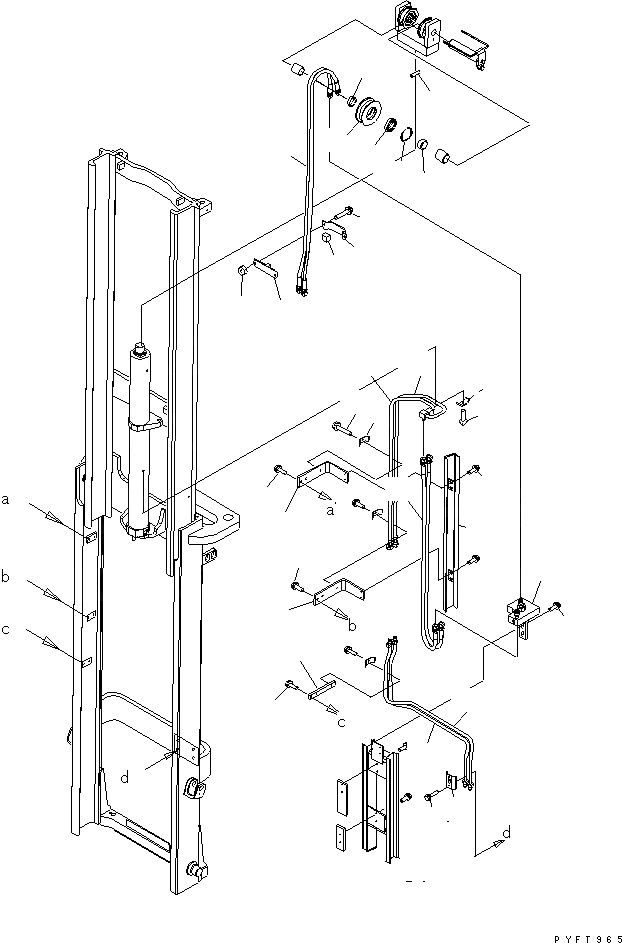 a

b

c

d

a

b

c

d

PYFT965