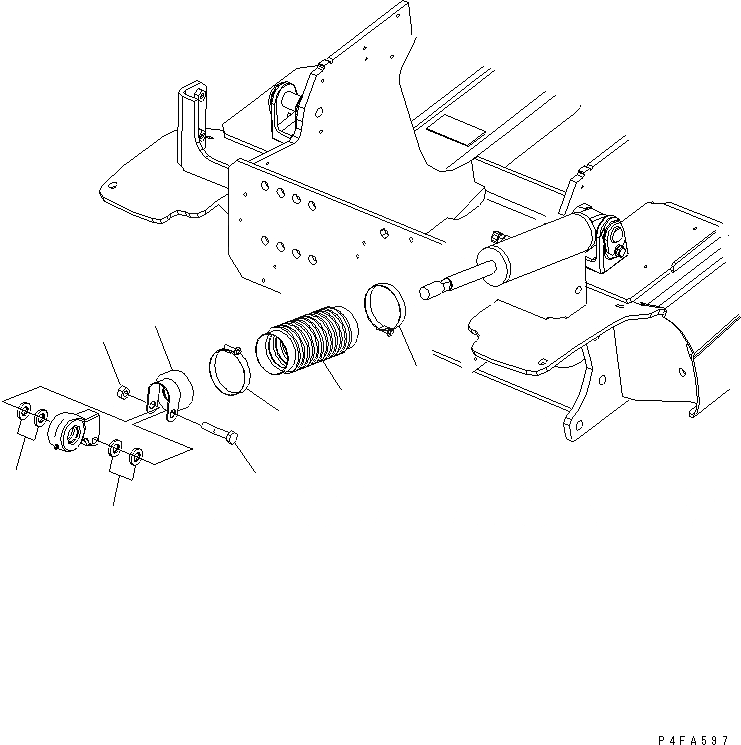 P4FA597