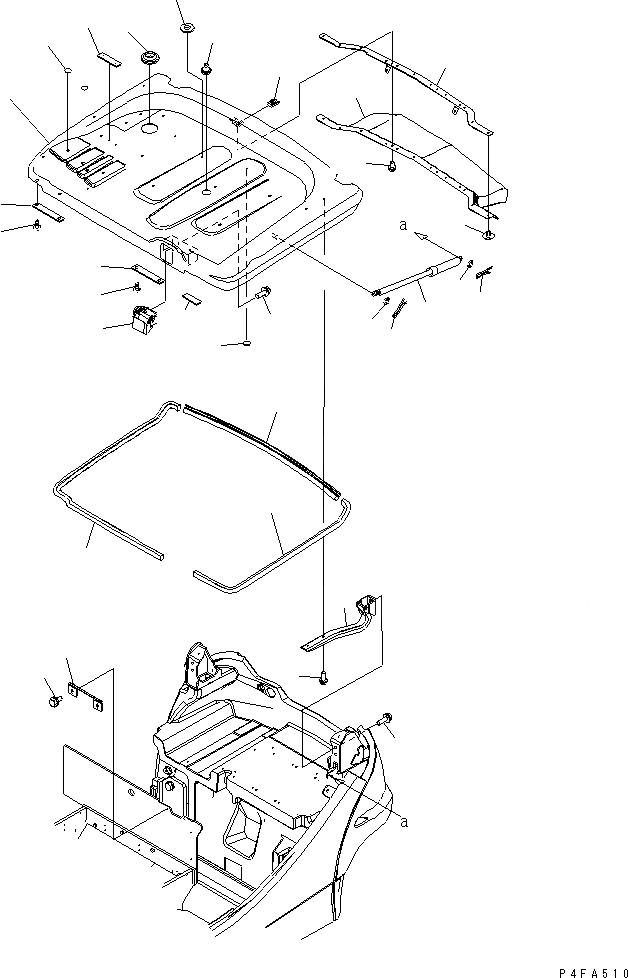 a

a

P4FA510