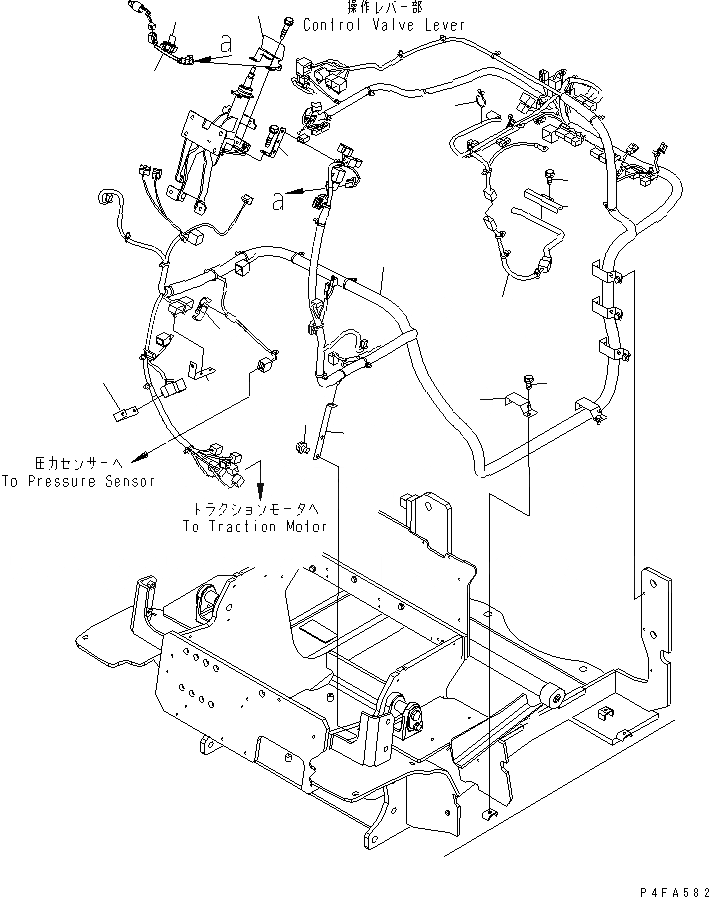 操作レバー部
Control Valve Lever

a

a

圧力センサーへ
To Pressure Sensor

トラクションモータへ
To Traction Motor

P4FA582