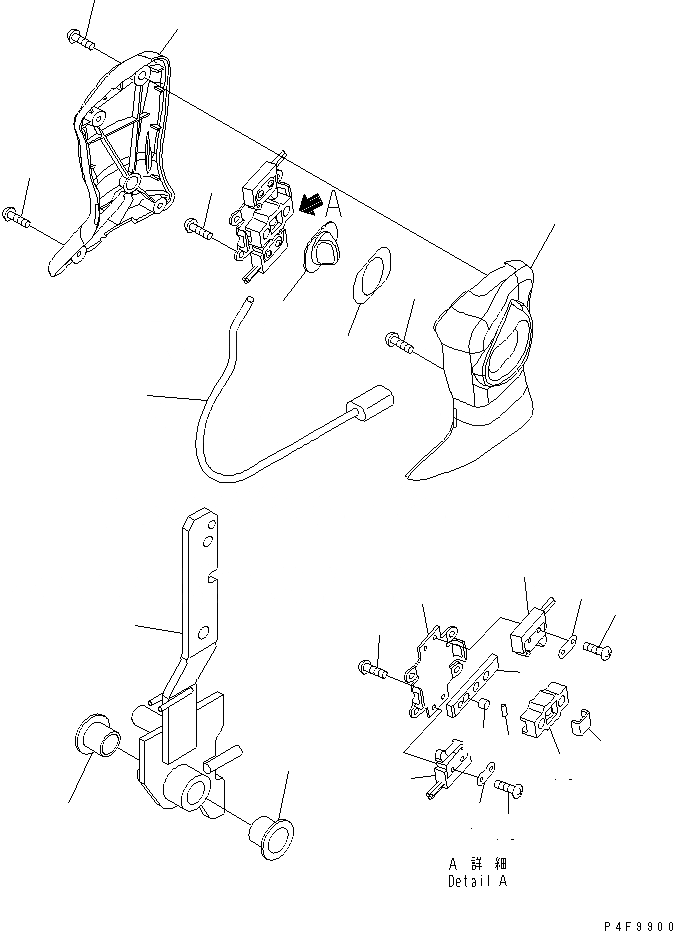 A

A 詳細
Detail A

P4F9900