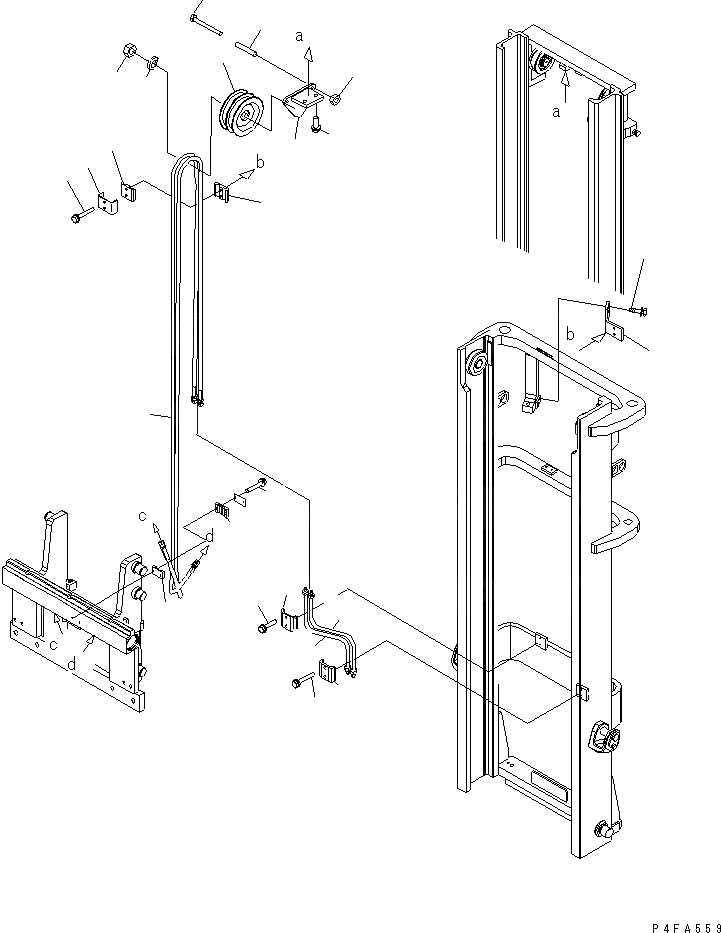 a
a
b
b
c
d
c
d
P4FA559