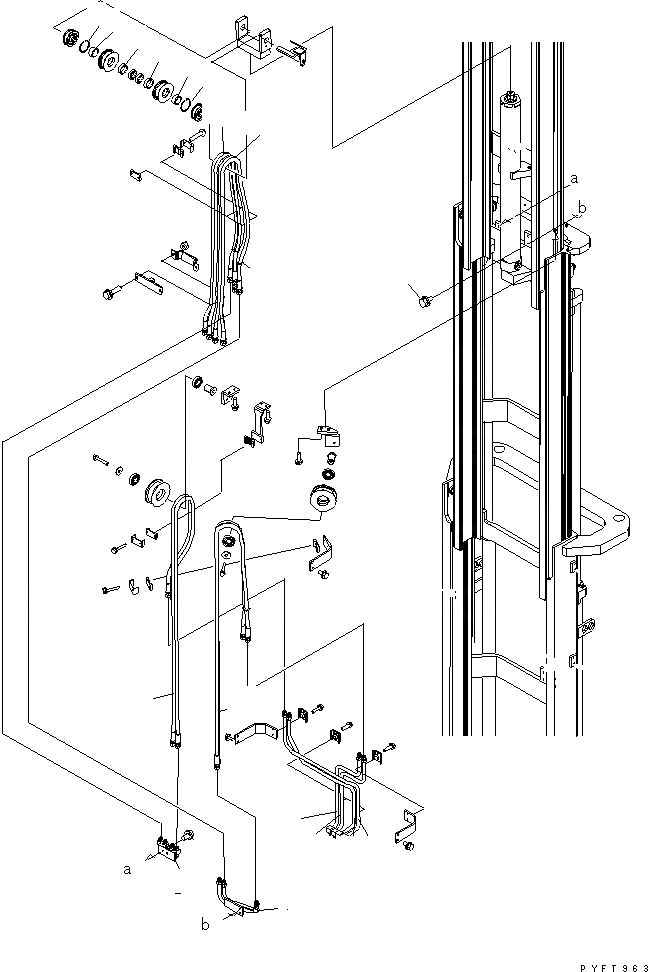 a
b
a
b
PYFT963