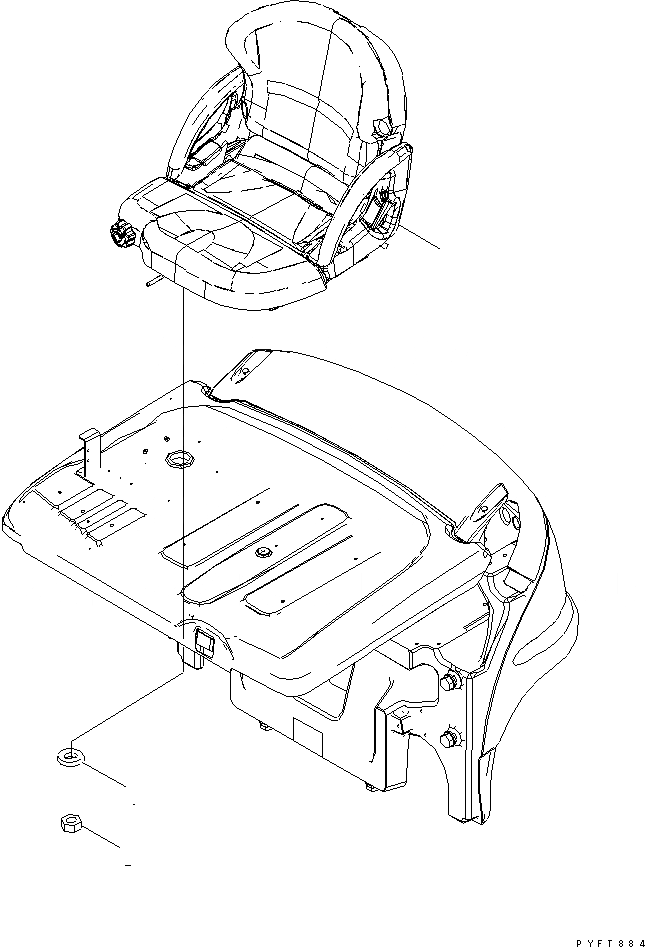 PYFT884