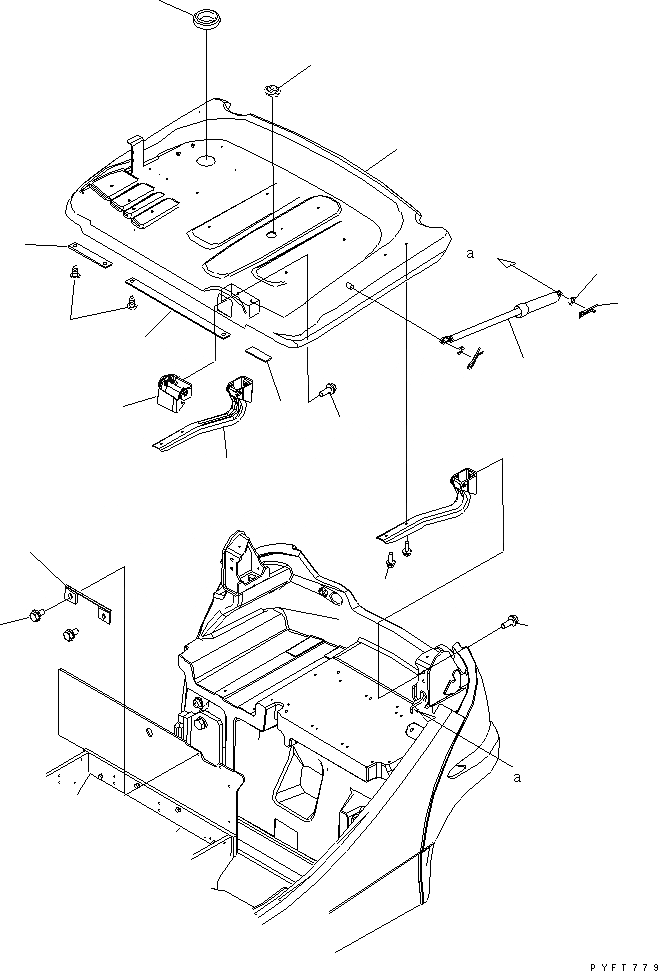 a

a

PYFT779