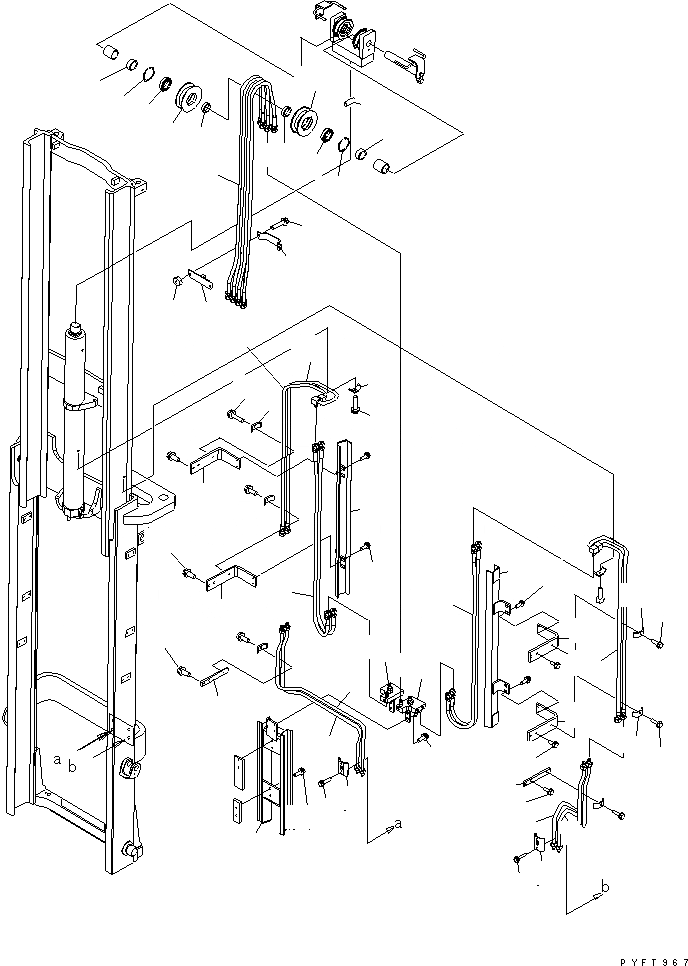 a b
a
b
PYFT967