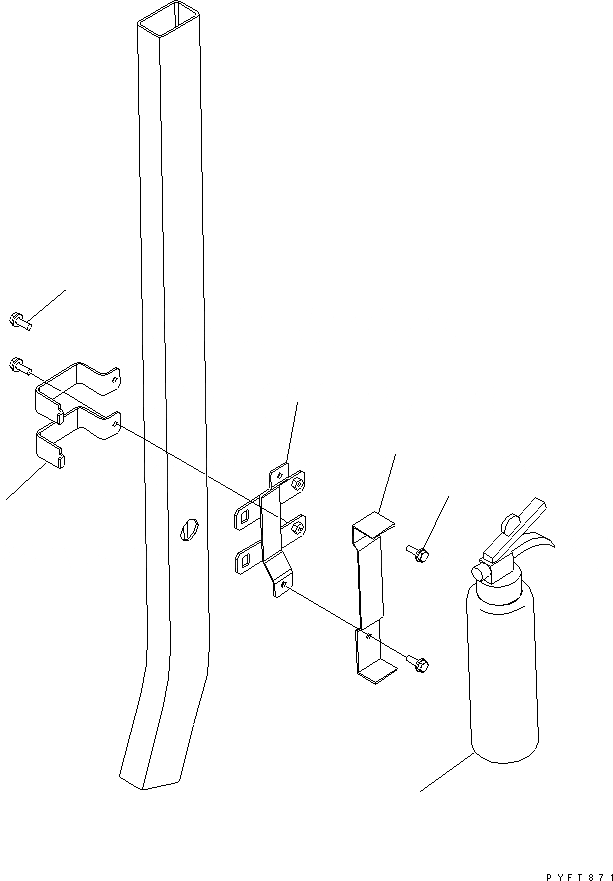 PYFT871