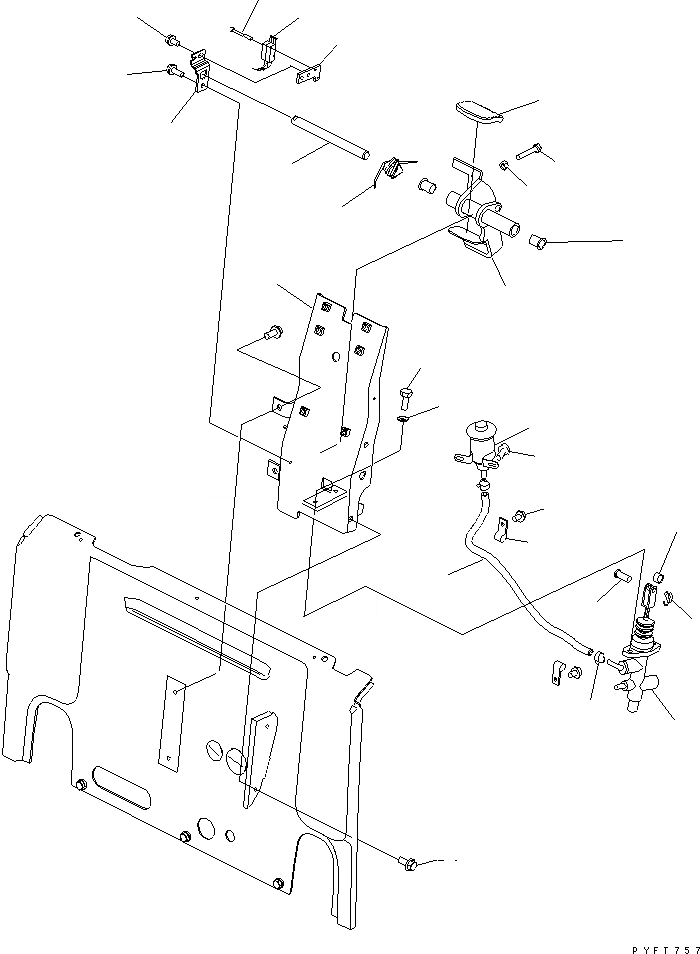 PYFT757