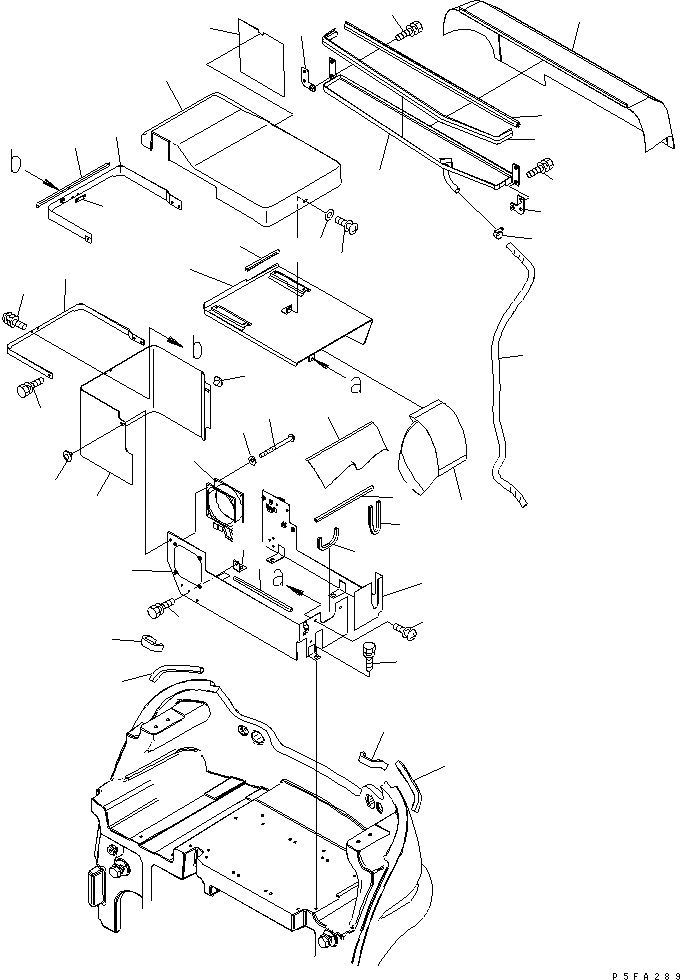 b
b
a
a
P5FA289