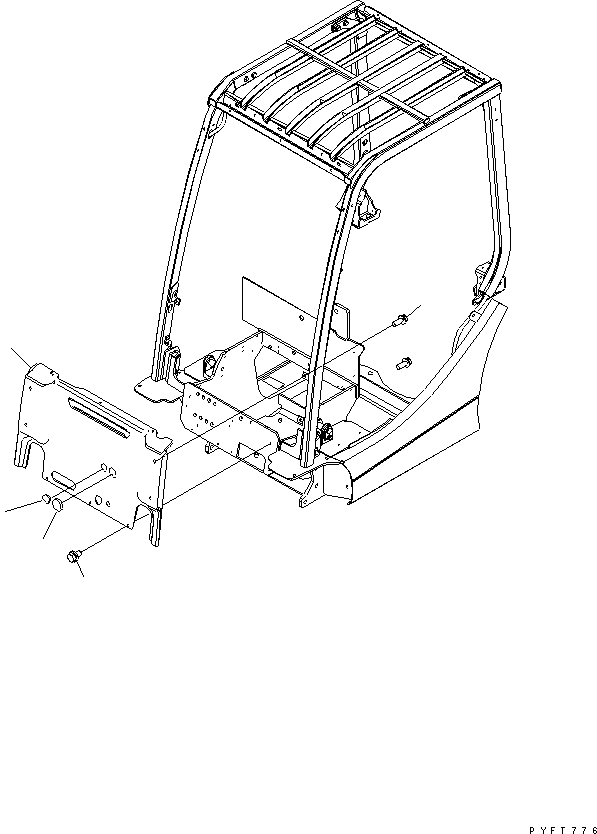 PYFT776