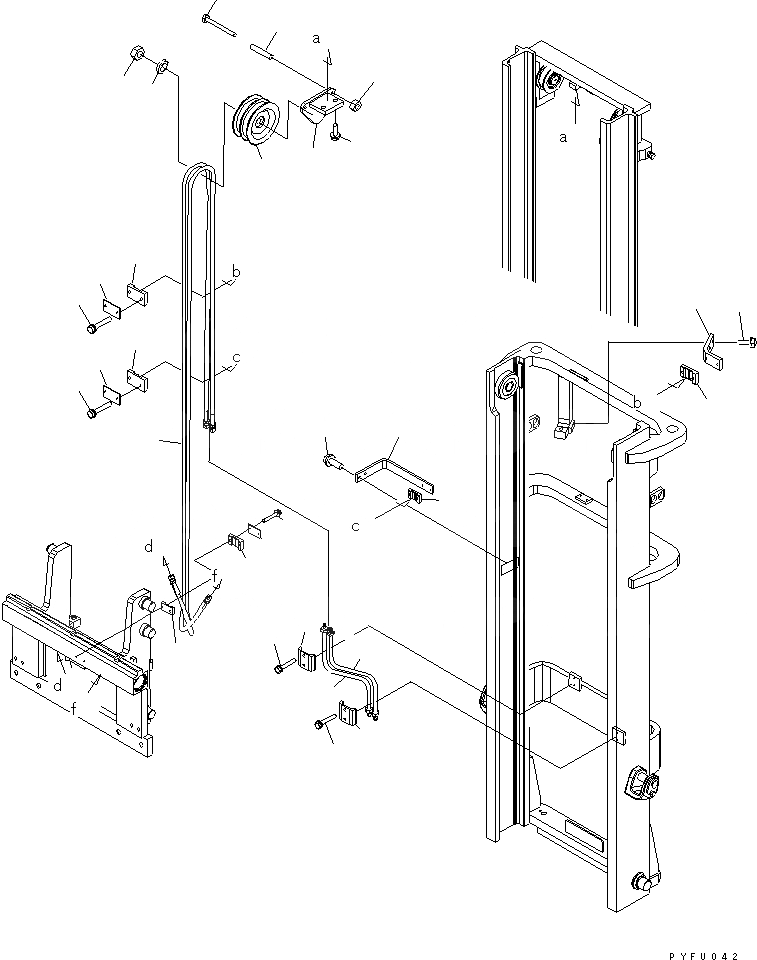 a
a
b
c
b
c
d
f
d
f
PYFU042