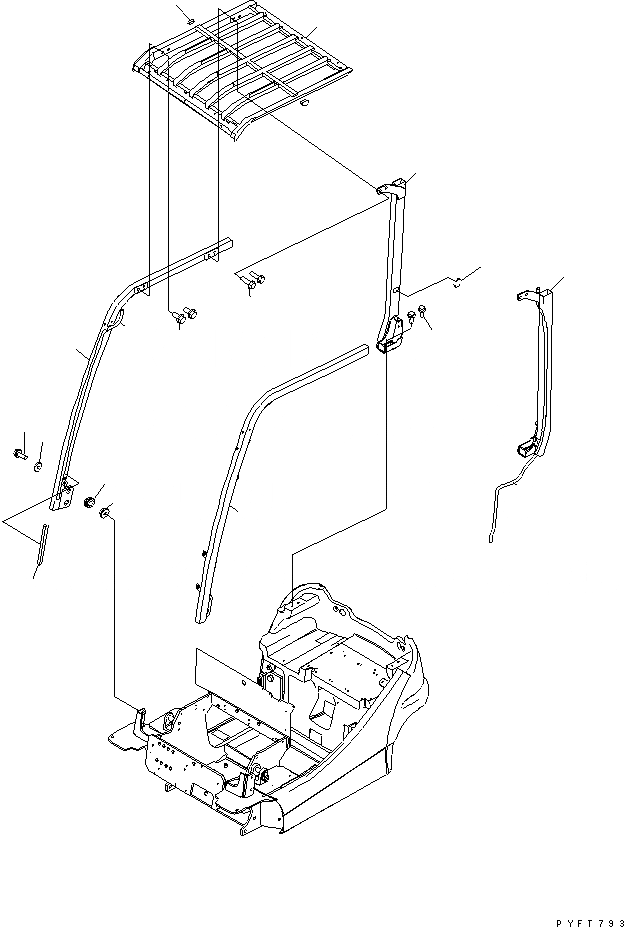 PYFT793