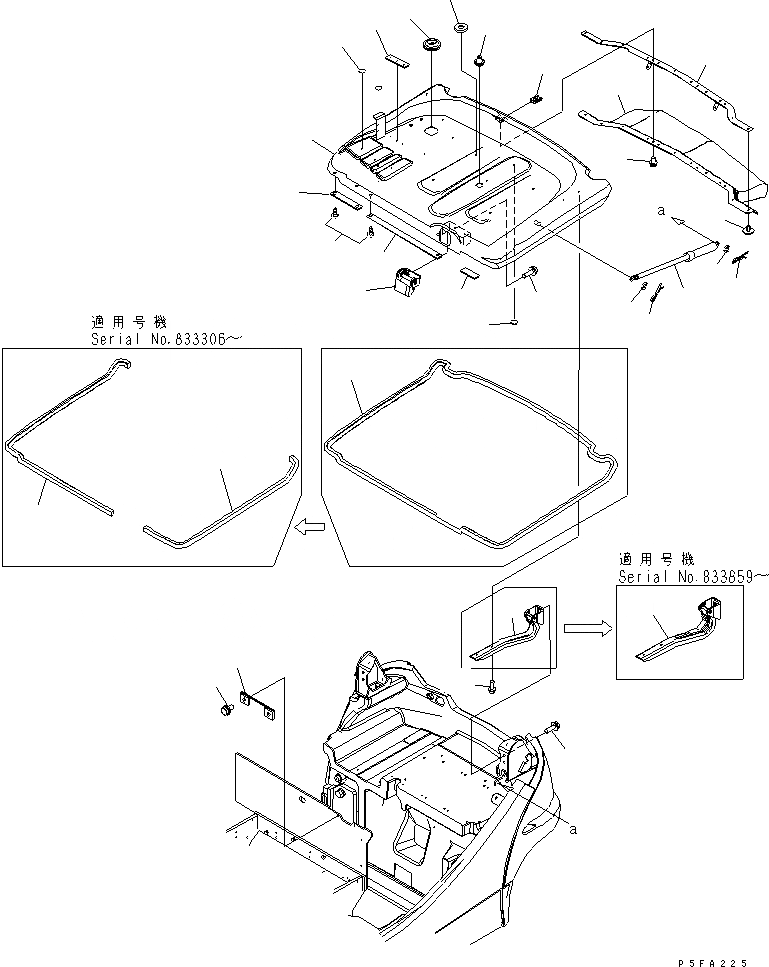 a

適用号機
Serial No.833306~

適用号機
Serial No.833659~

a

P5FA225