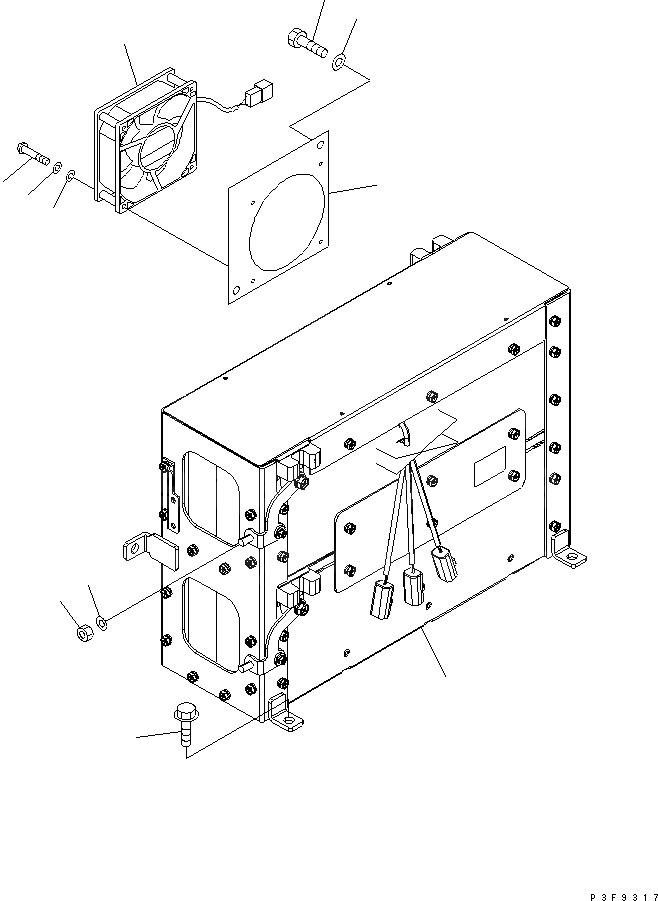 P3F9317