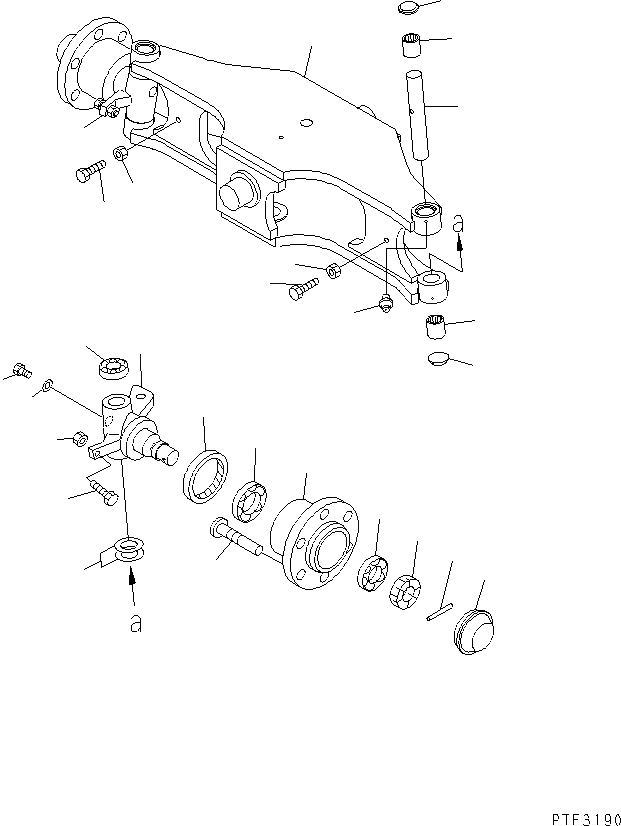 a

a

PTF3190