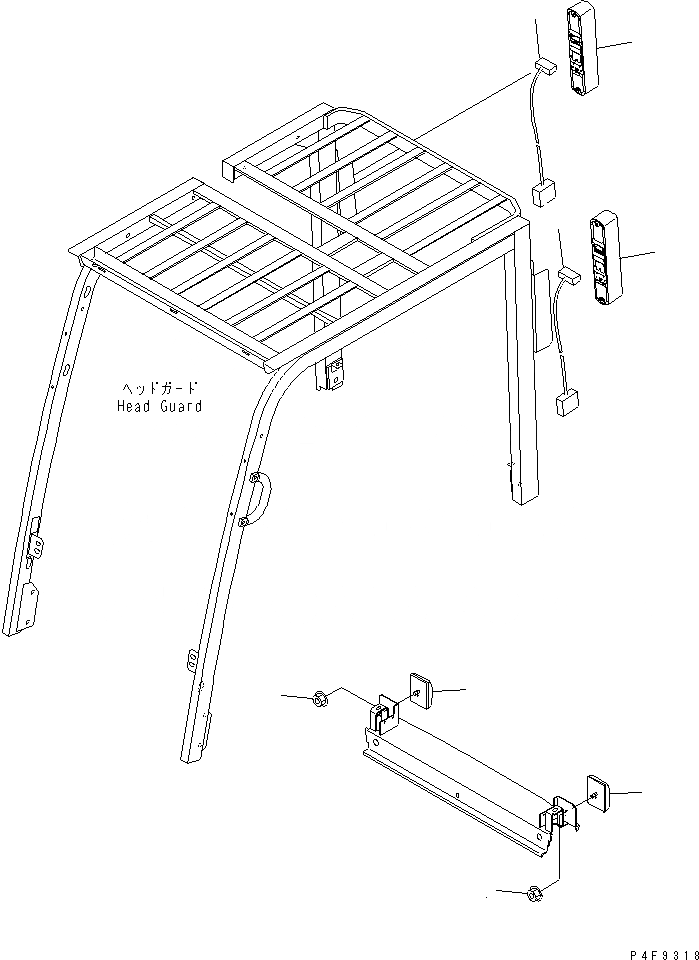 ヘッドガード
Head Guard

P4F9318