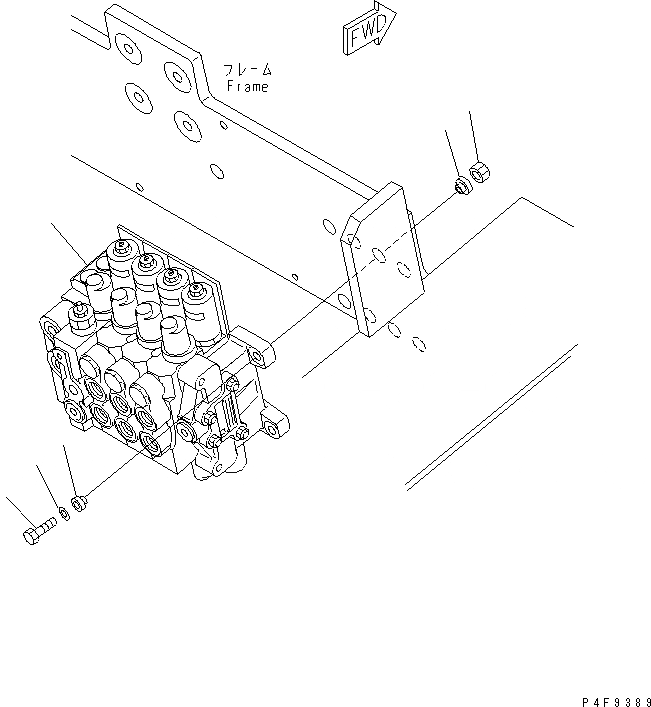 FWD

フレーム
Frame

P4F9389