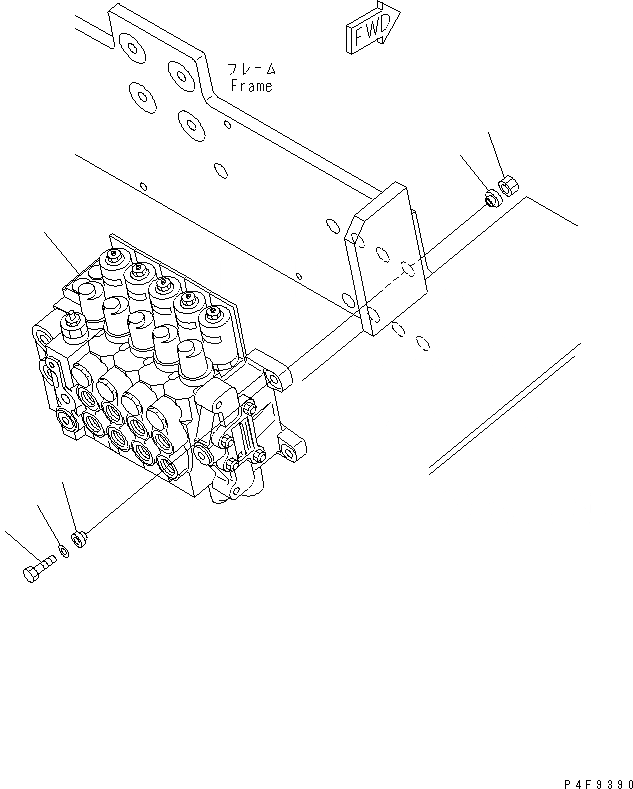 FWD

フレーム
Frame

P4F9390