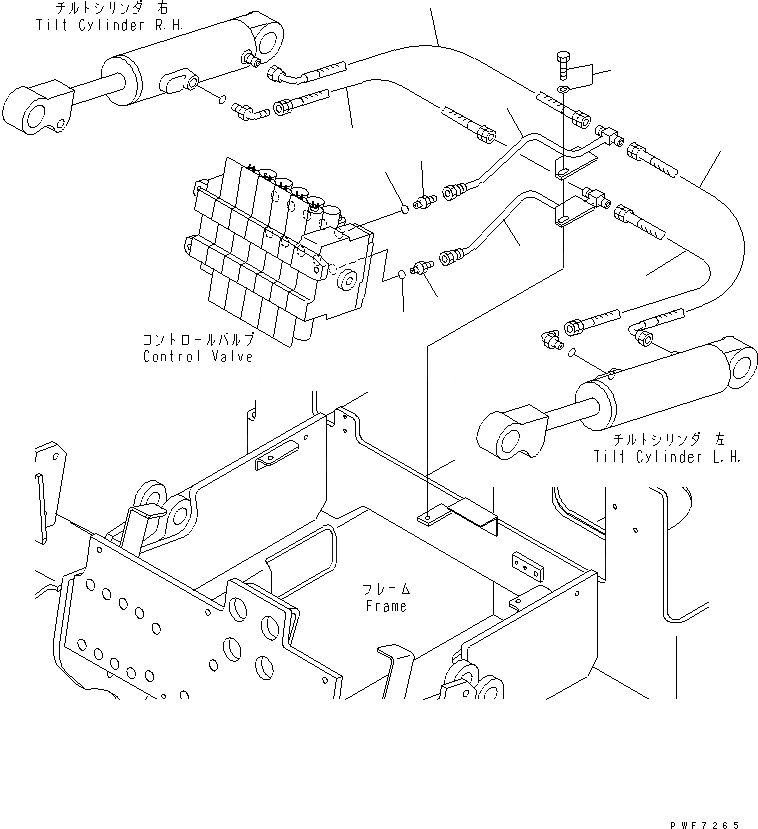 チルトシリンダ 右
Tilt Cylinder R.H.

コントロールバルブ
Control Valve

チルトシリンダ 左
Tilt Cylinder L.H.

フレーム
Frame

PWF7265