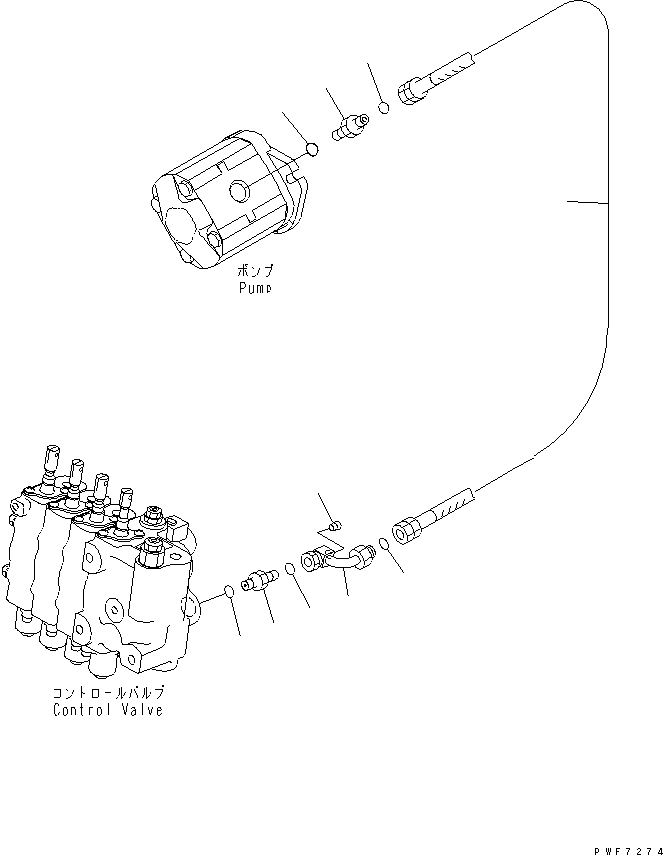 ポンプ
Pump

コントロールバルブ
Control Valve

PWF7274