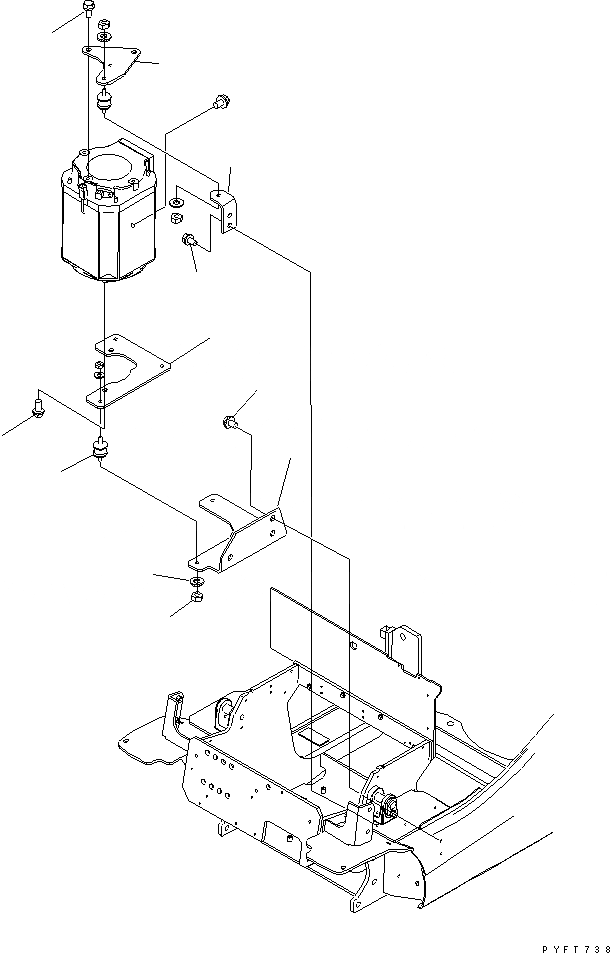 PYFT738