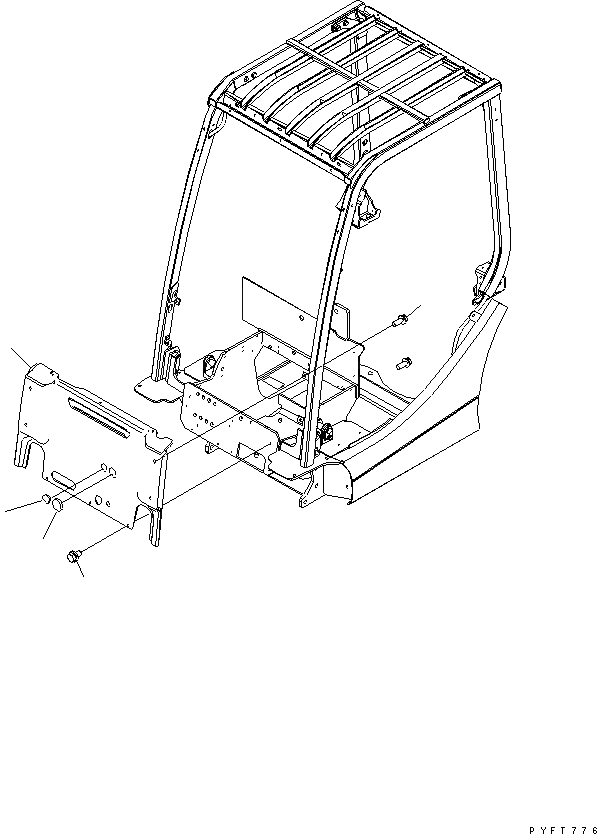 PYFT776