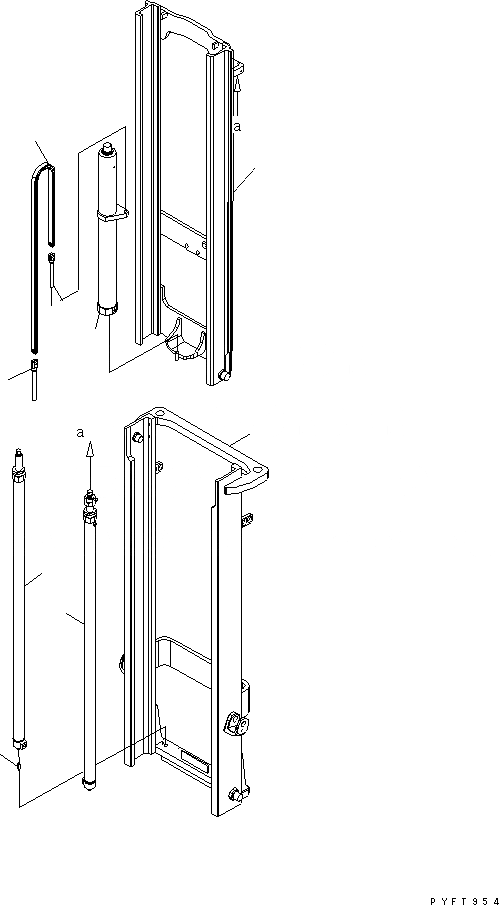 a

a

PYFT954