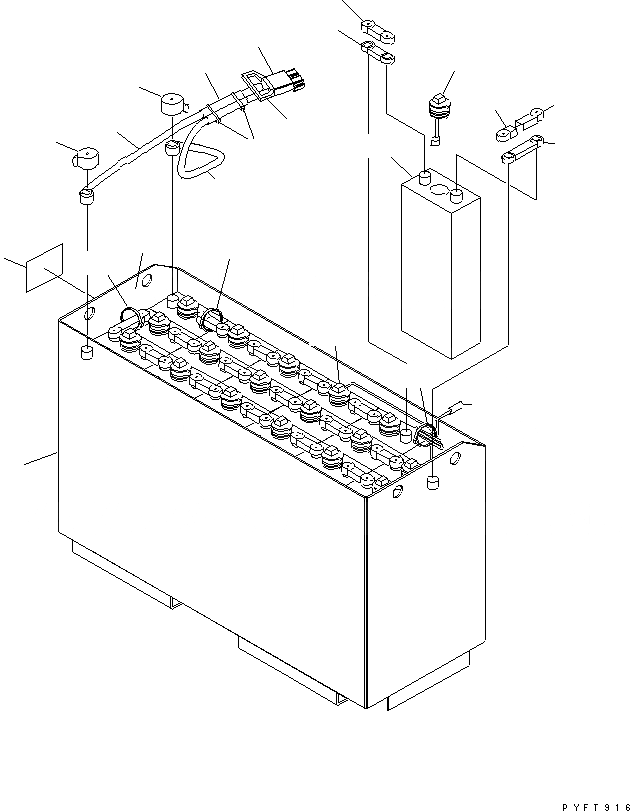 PYFT916