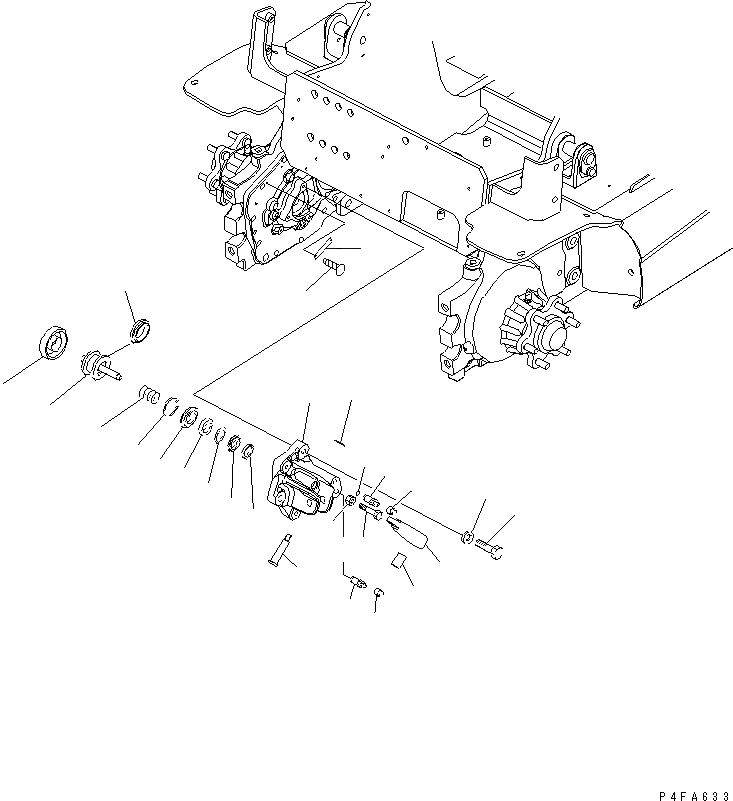 P4FA633