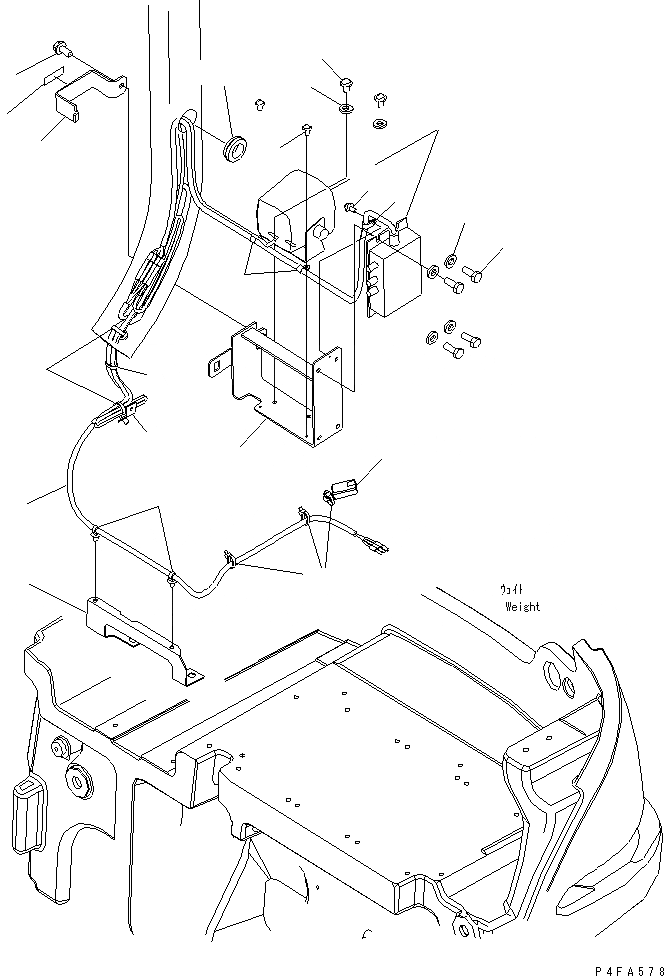 ウェイト
Weight

P4FA578