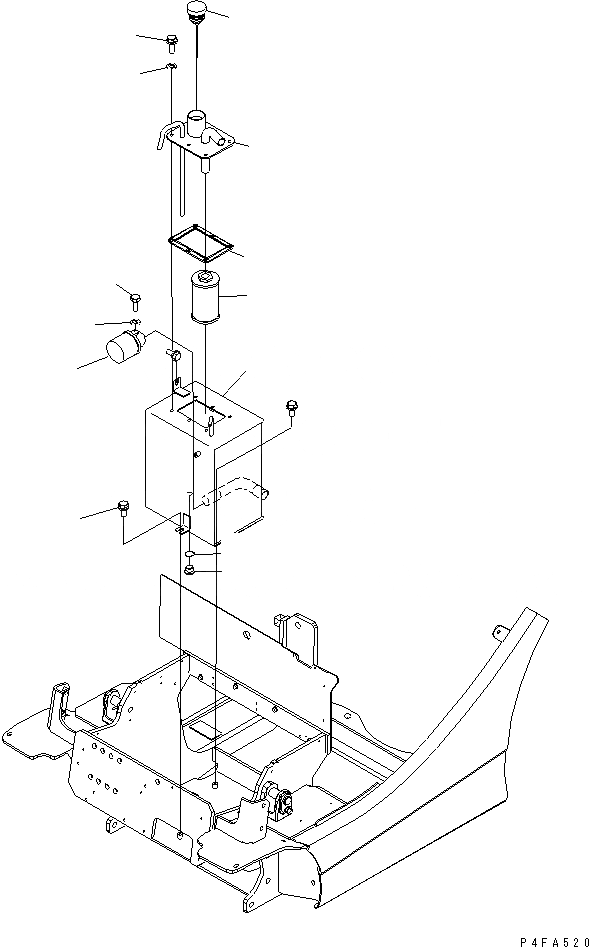 P4FA520