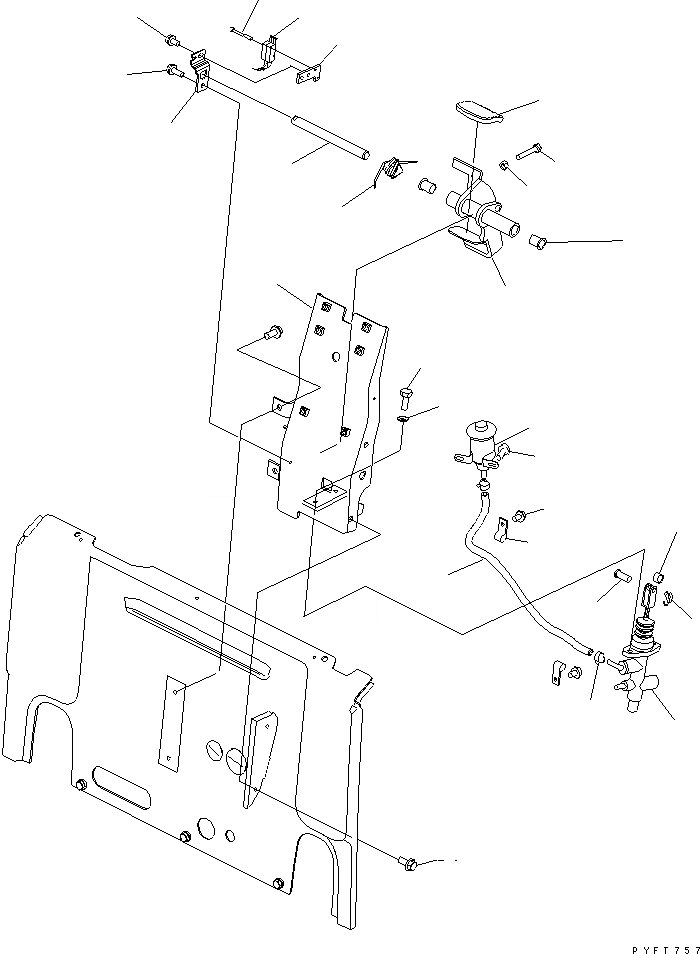 PYFT757