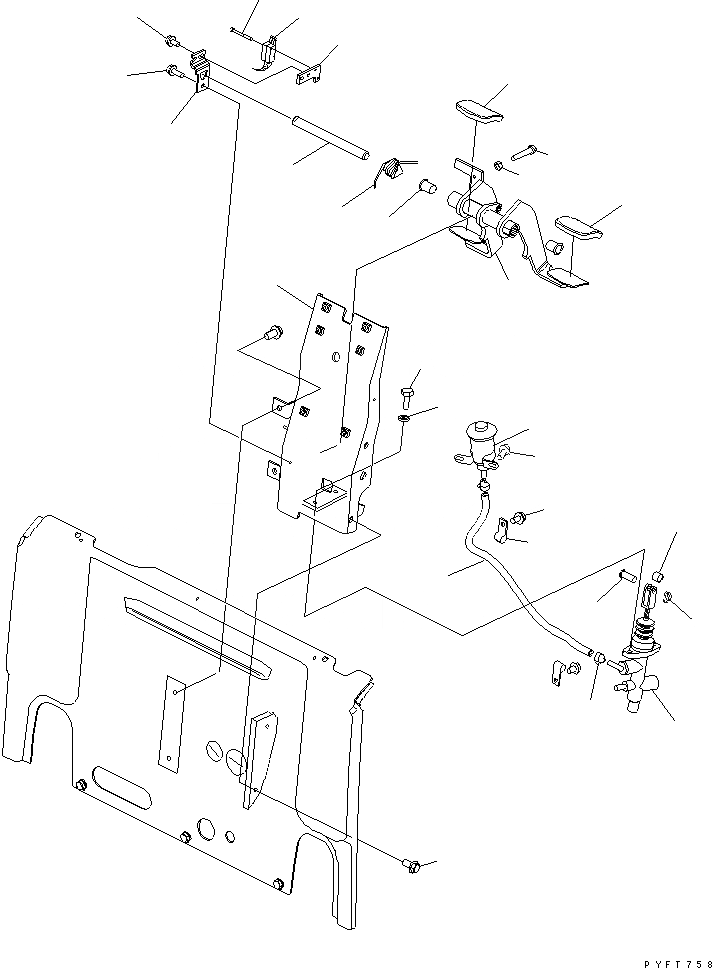 PYFT758