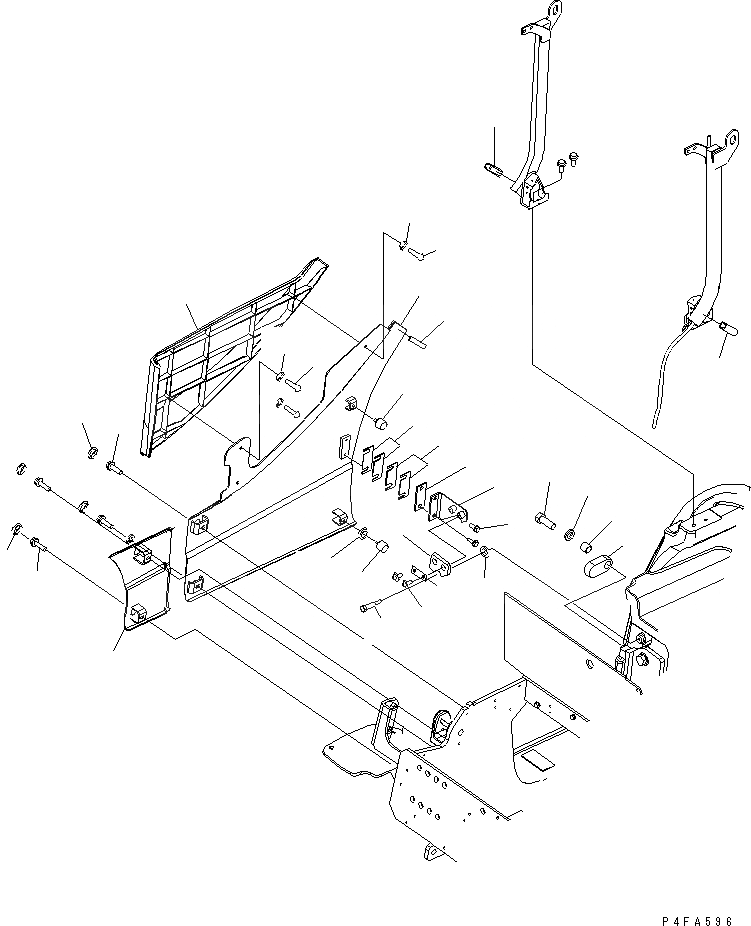 P4FA596