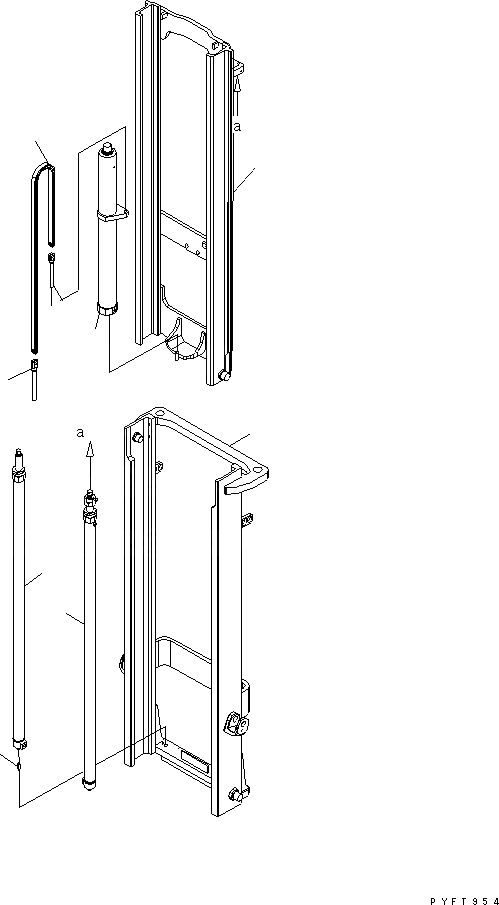 a

a

PYFT954