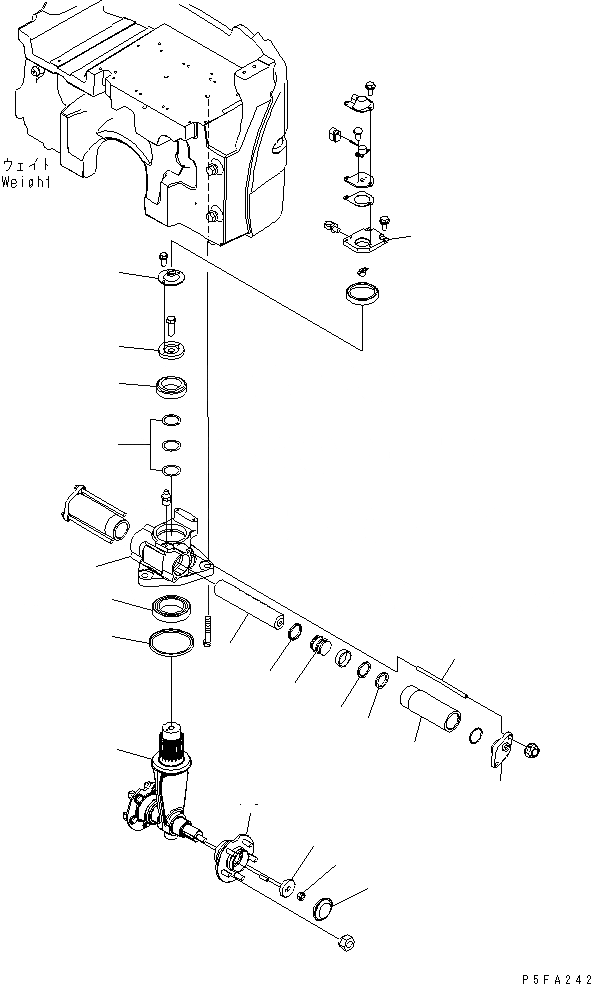 ウェイト
Weight

P5FA242